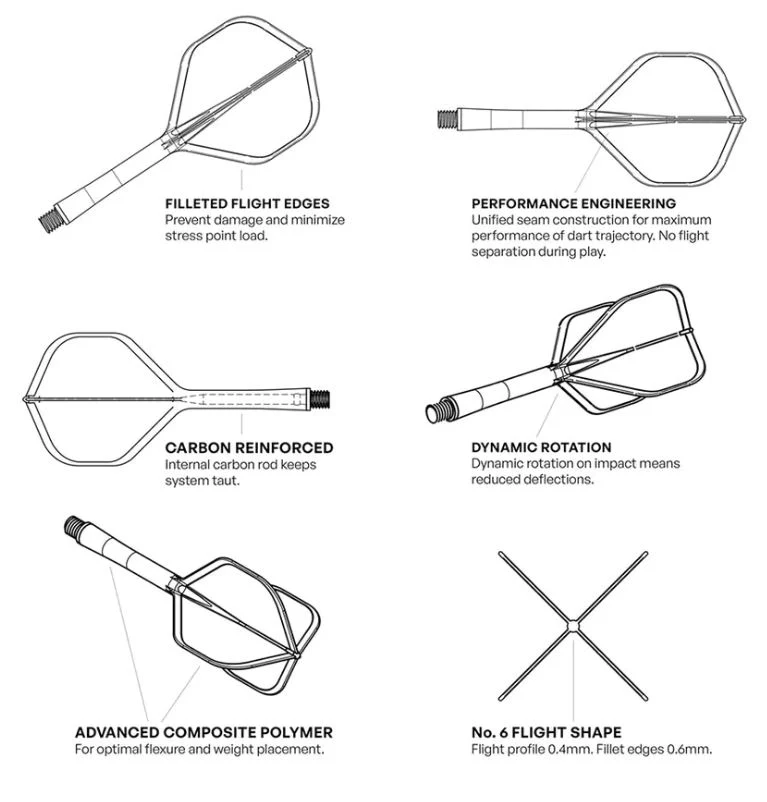 FILLETED FLIGHT EDGES
Prevent damage and minimize stress point load.

PERFORMANCE ENGINEERING
Unified seam construction for maximum performance of dart trajectory. No flight separation during play.

CARBON REINFORCED
Internal carbon rod keeps system taut.

DYNAMIC ROTATION
Dynamic rotation on impact means reduced deflections.

ADVANCED COMPOSITE POLYMER
For optimal flexure and weight placement.

No. 6 FLIGHT SHAPE
Flight profile 0.4mm. Fillet edges 0.6mm.